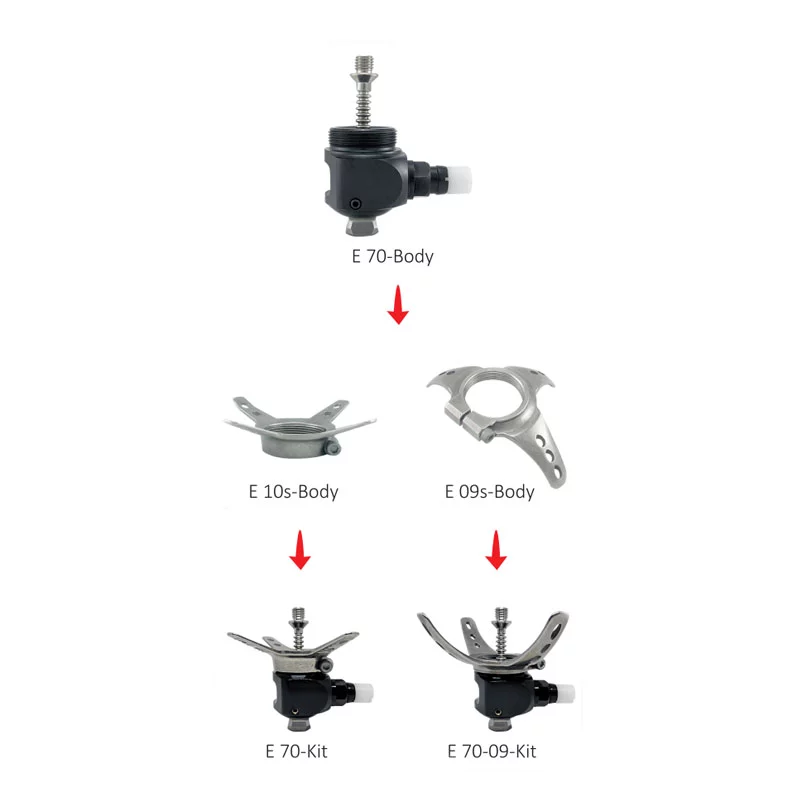 E 70-Body

E 10s-Body

E 09s-Body

E 70-Kit

E 70-09-Kit