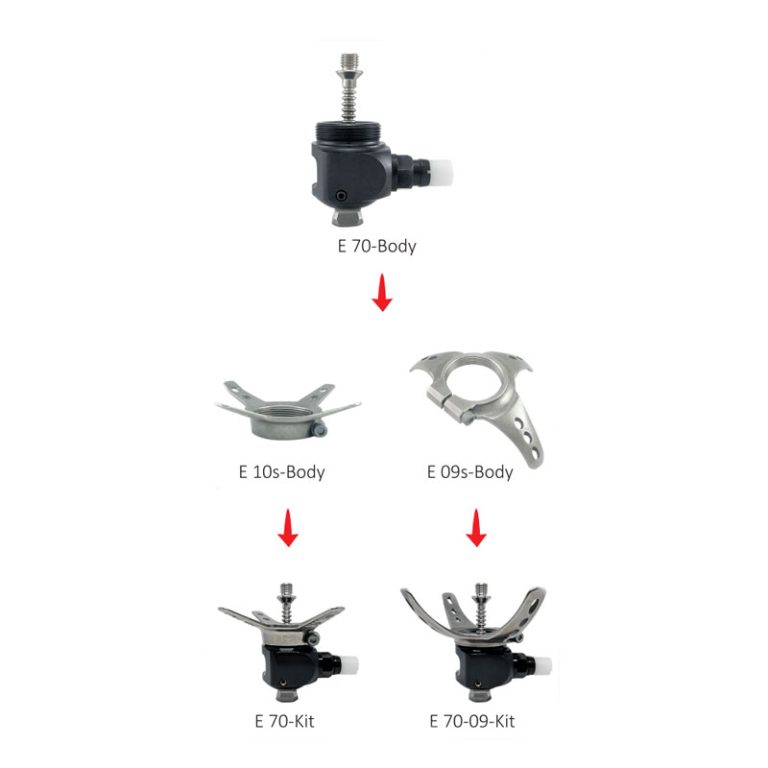 E 70-Body

E 10s-Body

E 09s-Body

E 70-Kit

E 70-09-Kit